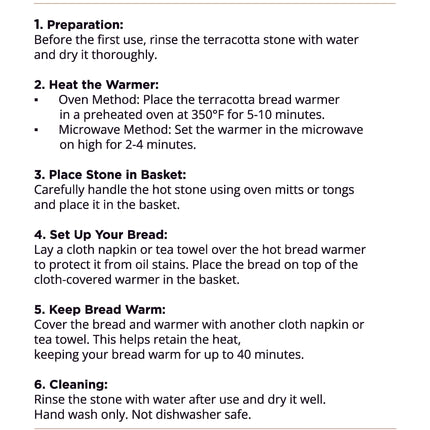 1. Preparation:
Before the first use, rinse the terracotta stone with water and dry it thoroughly.

2. Heat the Warmer:
▪ Oven Method: Place the terracotta bread warmer in a preheated oven at 350°F for 5-10 minutes.
▪ Microwave Method: Set the warmer in the microwave on high for 2-4 minutes.

3. Place Stone in Basket:
Carefully handle the hot stone using oven mitts or tongs and place it in the basket.

4. Set Up Your Bread:
Lay a cloth napkin or tea towel over the hot bread warmer to protect it from oil stains. Place the bread on top of the cloth-covered warmer in the basket.

5. Keep Bread Warm:
Cover the bread and warmer with another cloth napkin or tea towel. This helps retain the heat,
keeping your bread warm for up to 40 minutes.

6. Cleaning:
Rinse the stone with water after use and dry it well.
Hand wash only. Not dishwasher safe.