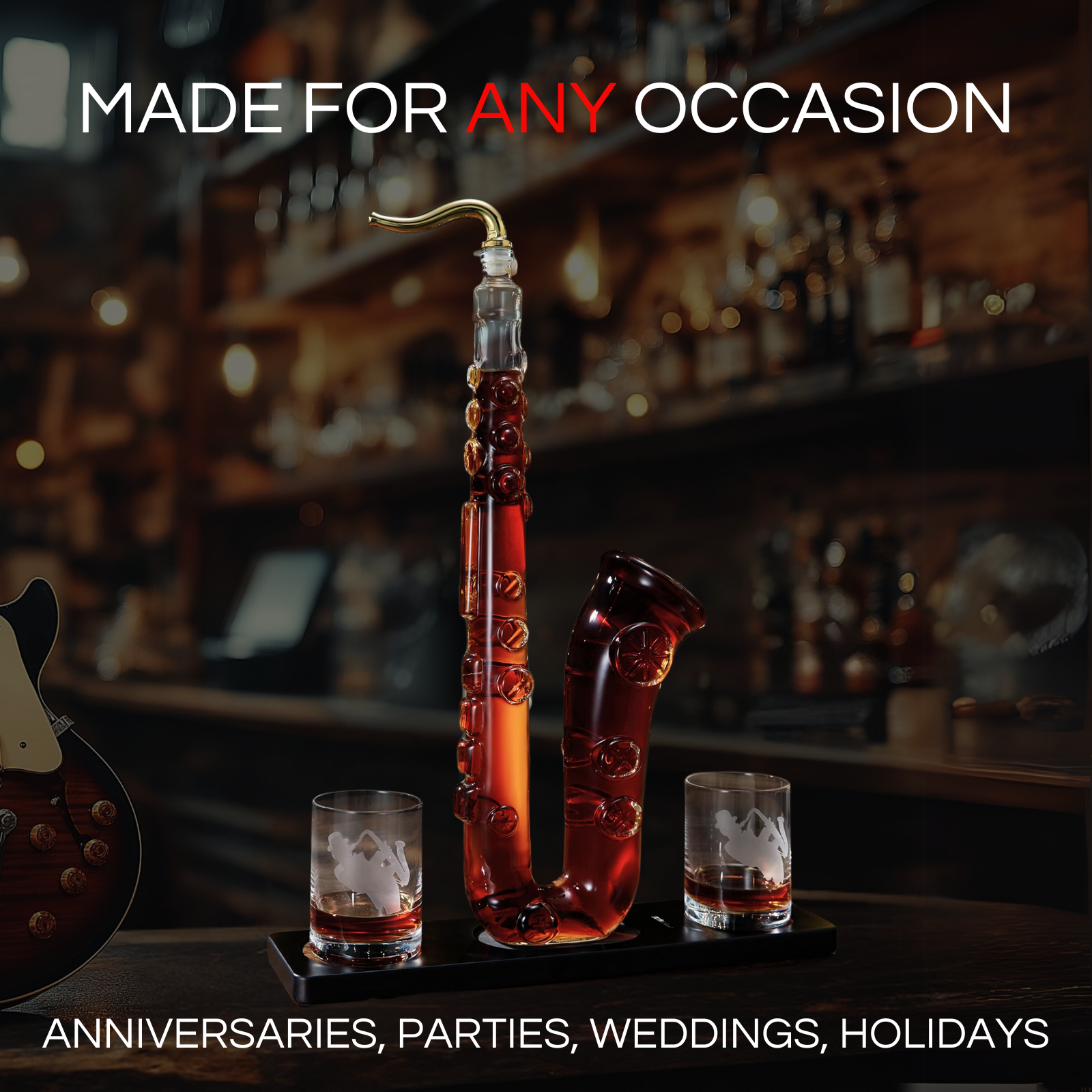 MADE FOR ANY OCCASION

ANNIVERSARIES, PARTIES, WEDDINGS, HOLIDAYS